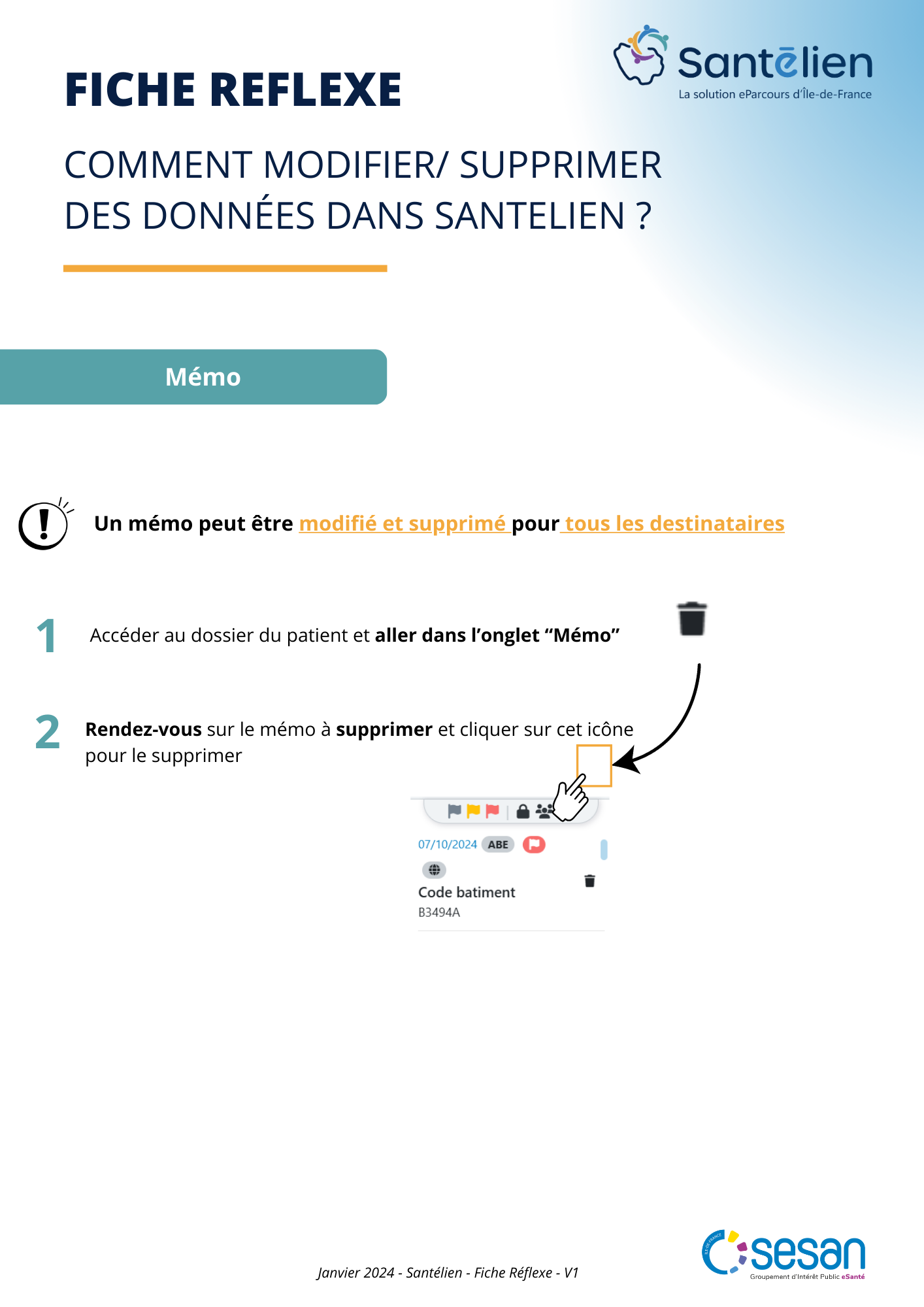 Santēlien
La solution eParcours d'Île-de-France

FICHE REFLEXE

COMMENT MODIFIER/ SUPPRIMER DES DONNÉES DANS SANTELIEN ?

Mémo

Un mémo peut être modifié et supprimé pour tous les destinataires

1 Accéder au dossier du patient et aller dans l'onglet "Mémo"

2 Rendez-vous sur le mémo à supprimer et cliquer sur cet icône pour le supprimer

07/10/2024 ABE

Code batiment
B3494A

Janvier 2024 - Santélien - Fiche Réflexe - V1

sesan
Groupement d'Intérêt Public eSanté